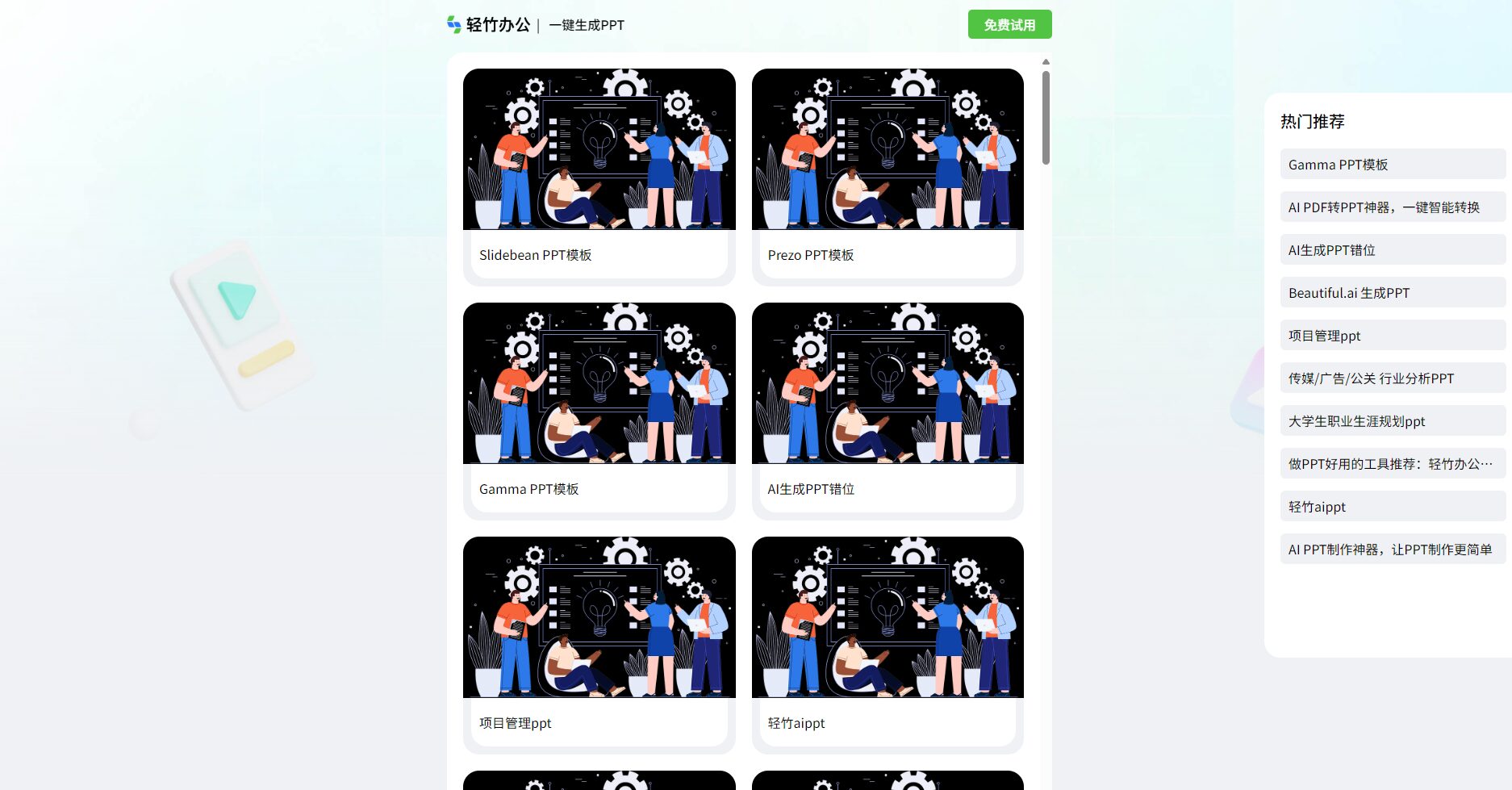 轻竹办公 | 一键生成PPT

免费试用

Slidebean PPT模板

Prezo PPT模板

Gamma PPT模板

AI生成PPT错位

项目管理ppt

轻竹aippt

热门推荐

Gamma PPT模板

AI PDF转PPT神器，一键智能转换

AI生成PPT错位

Beautiful.ai 生成PPT

项目管理ppt

传媒/广告/公关 行业分析PPT

大学生职业生涯规划ppt

做PPT好用的工具推荐：轻竹办公…

轻竹aippt

AI PPT制作神器，让PPT制作更简单