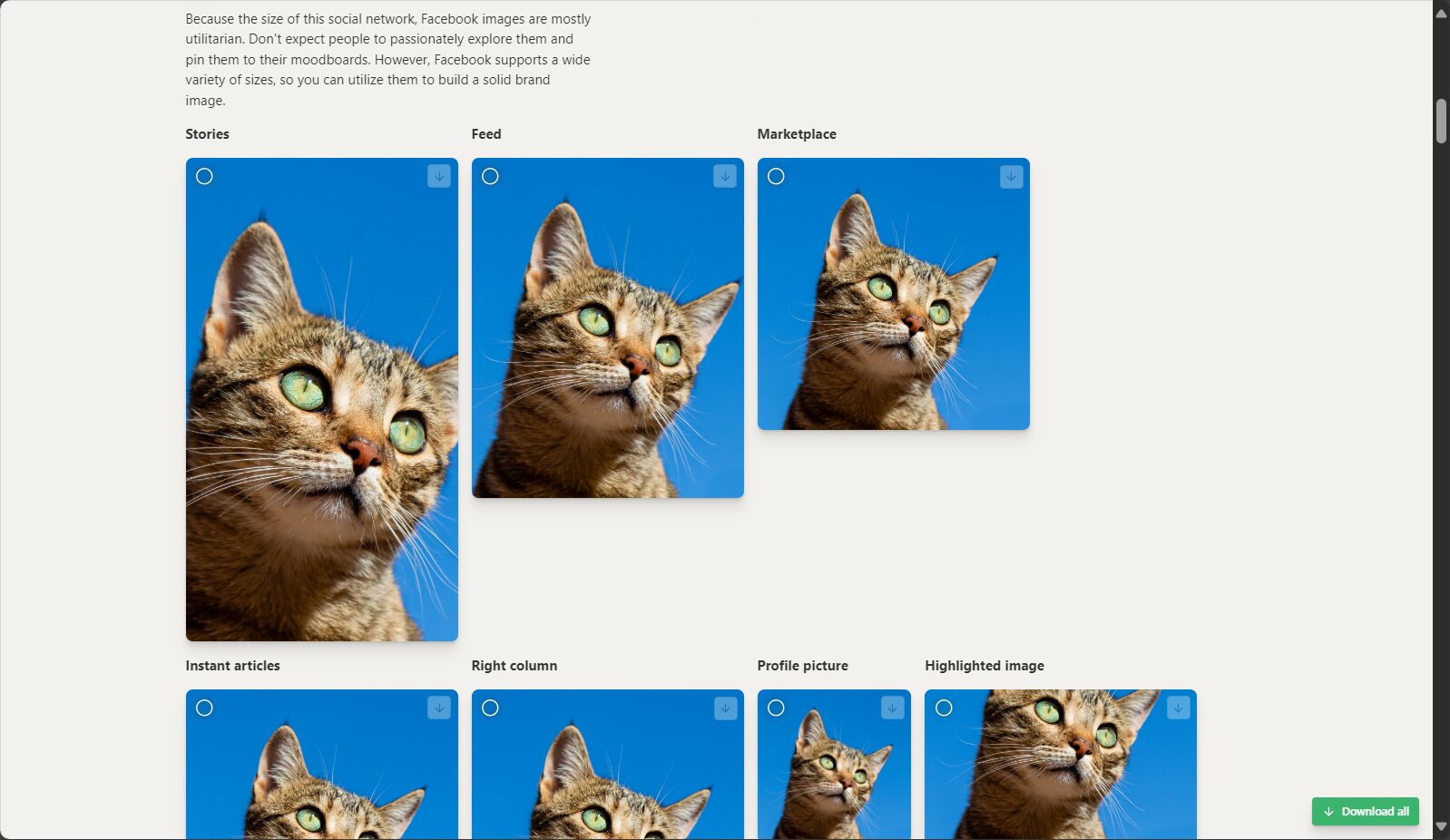 Because the size of this social network, Facebook images are mostly utilitarian. Don't expect people to passionately explore them and pin them to their moodboards. However, Facebook supports a wide variety of sizes, so you can utilize them to build a solid brand image.

Stories

Feed

Marketplace

Instant articles

Right column

Profile picture

Highlighted image

Download all